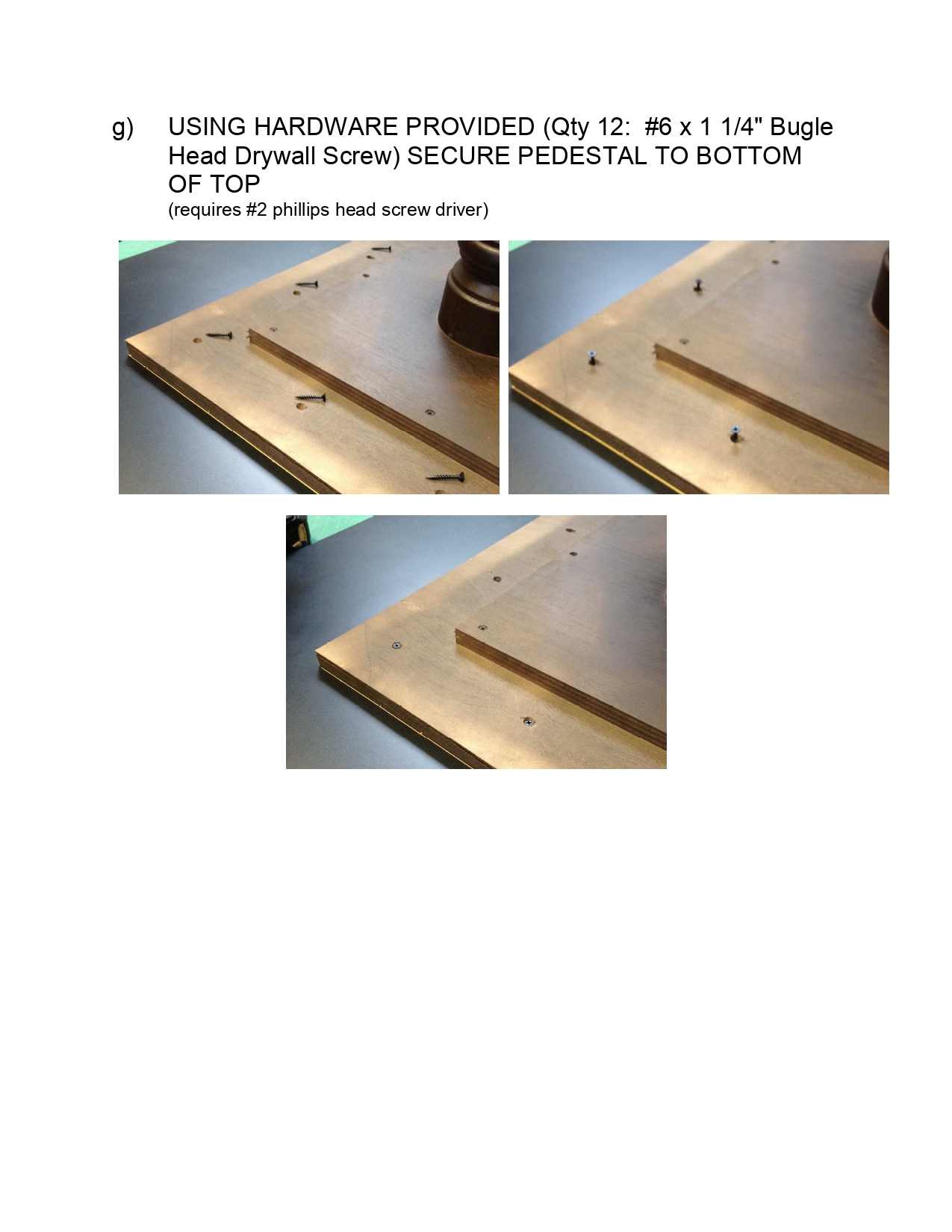 g) USING HARDWARE PROVIDED (Qty 12: #6 x 1 1/4" Bugle Head Drywall Screw) SECURE PEDESTAL TO BOTTOM OF TOP
(requires #2 phillips head screw driver)