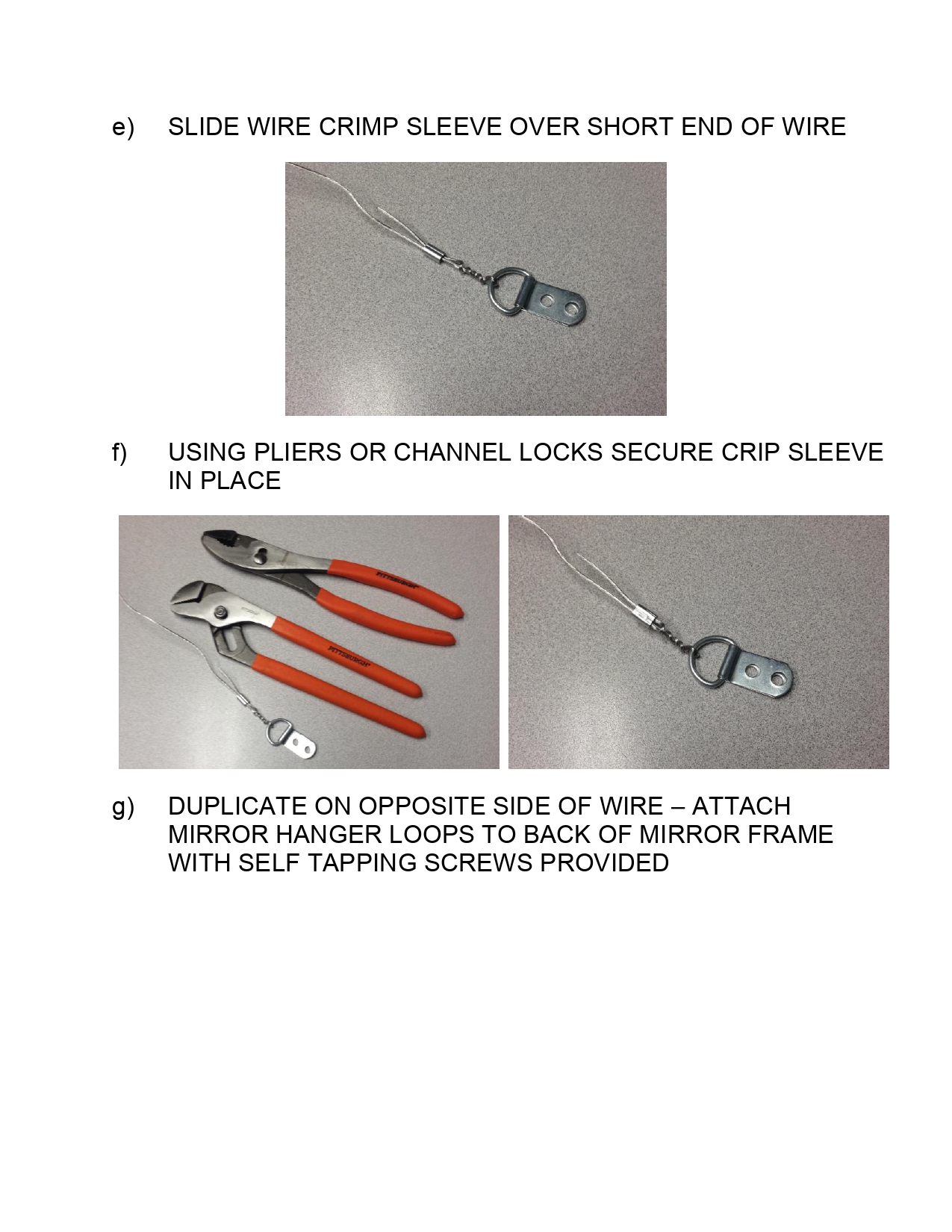 e) SLIDE WIRE CRIMP SLEEVE OVER SHORT END OF WIRE

f) USING PLIERS OR CHANNEL LOCKS SECURE CRIP SLEEVE IN PLACE

PITTSBURGH

PITTSBURGH

g) DUPLICATE ON OPPOSITE SIDE OF WIRE – ATTACH MIRROR HANGER LOOPS TO BACK OF MIRROR FRAME WITH SELF TAPPING SCREWS PROVIDED