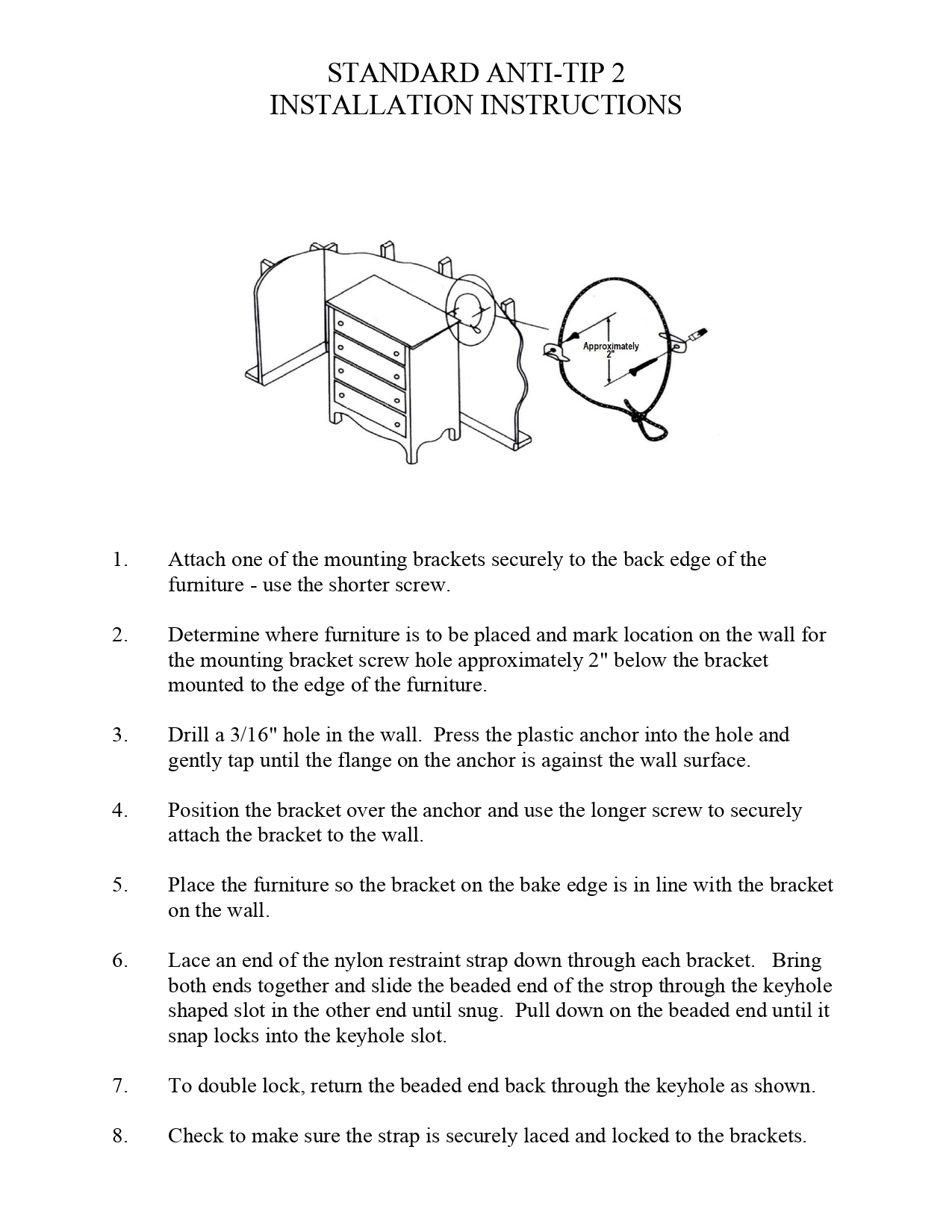 STANDARD ANTI-TIP 2
INSTALLATION INSTRUCTIONS

Approximately 2"

1. Attach one of the mounting brackets securely to the back edge of the furniture - use the shorter screw.

2. Determine where furniture is to be placed and mark location on the wall for the mounting bracket screw hole approximately 2" below the bracket mounted to the edge of the furniture.

3. Drill a 3/16" hole in the wall. Press the plastic anchor into the hole and gently tap until the flange on the anchor is against the wall surface.

4. Position the bracket over the anchor and use the longer screw to securely attach the bracket to the wall.

5. Place the furniture so the bracket on the bake edge is in line with the bracket on the wall.

6. Lace an end of the nylon restraint strap down through each bracket. Bring both ends together and slide the beaded end of the strop through the keyhole shaped slot in the other end until snug. Pull down on the beaded end until it snap locks into the keyhole slot.

7. To double lock, return the beaded end back through the keyhole as shown.

8. Check to make sure the strap is securely laced and locked to the brackets.